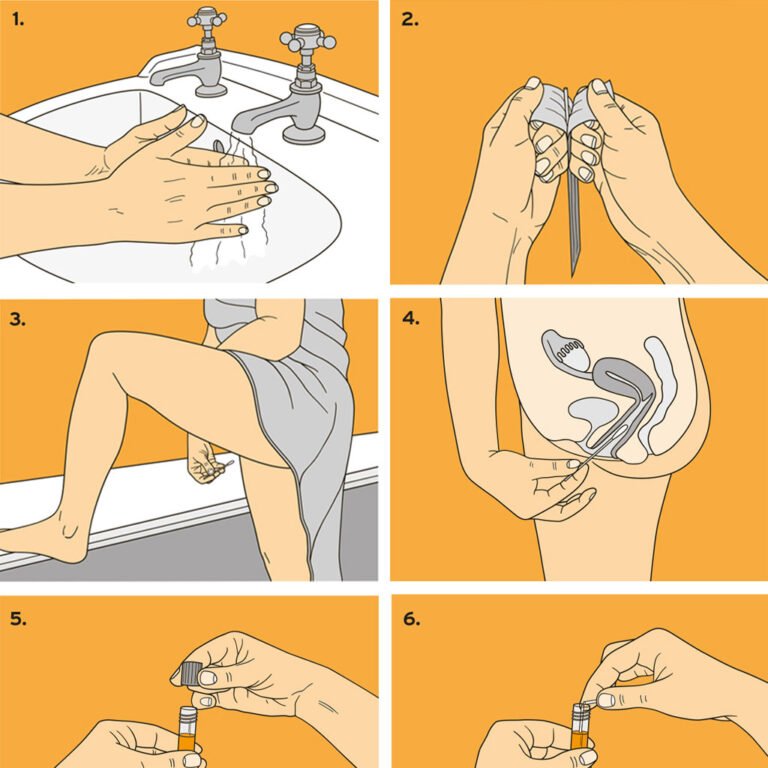 1.

2.

3.

4.

5.

6.